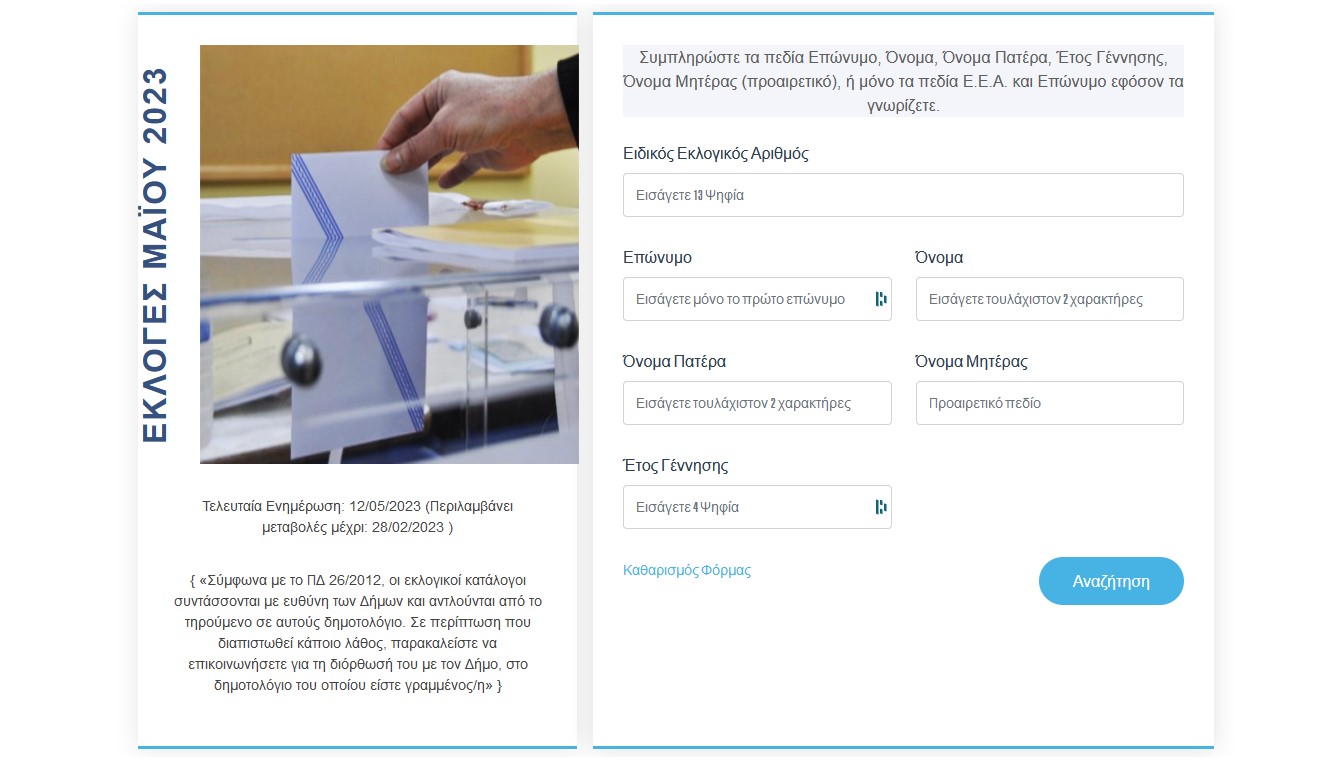 ΕΚΛΟΓΕΣ ΜΑΪΟΥ 2023

Τελευταία Ενημέρωση: 12/05/2023 (Περιλαμβάνει μεταβολές μέχρι: 28/02/2023 )

{ «Σύμφωνα με το ΠΔ 26/2012, οι εκλογικοί κατάλογοι συντάσσονται με ευθύνη των Δήμων και αντλούνται από το τηρούμενο σε αυτούς δημοτολόγιο. Σε περίπτωση που διαπιστωθεί κάποιο λάθος, παρακαλείστε να επικοινωνήσετε για τη διόρθωσή του με τον Δήμο, στο δημοτολόγιο του οποίου είστε γραμμένος/η» }

Συμπληρώστε τα πεδία Επώνυμο, Όνομα, Όνομα Πατέρα, Έτος Γέννησης, Όνομα Μητέρας (προαιρετικό), ή μόνο τα πεδία Ε.Ε.Α. και Επώνυμο εφόσον τα γνωρίζετε.

Ειδικός Εκλογικός Αριθμός

Εισάγετε 13 Ψηφία

Επώνυμο

Εισάγετε μόνο το πρώτο επώνυμο

Όνομα

Εισάγετε τουλάχιστον 2 χαρακτήρες

Όνομα Πατέρα

Εισάγετε τουλάχιστον 2 χαρακτήρες

Όνομα Μητέρας

Προαιρετικό πεδίο

Έτος Γέννησης

Εισάγετε 4 Ψηφία

Καθαρισμός Φόρμας

Αναζήτηση